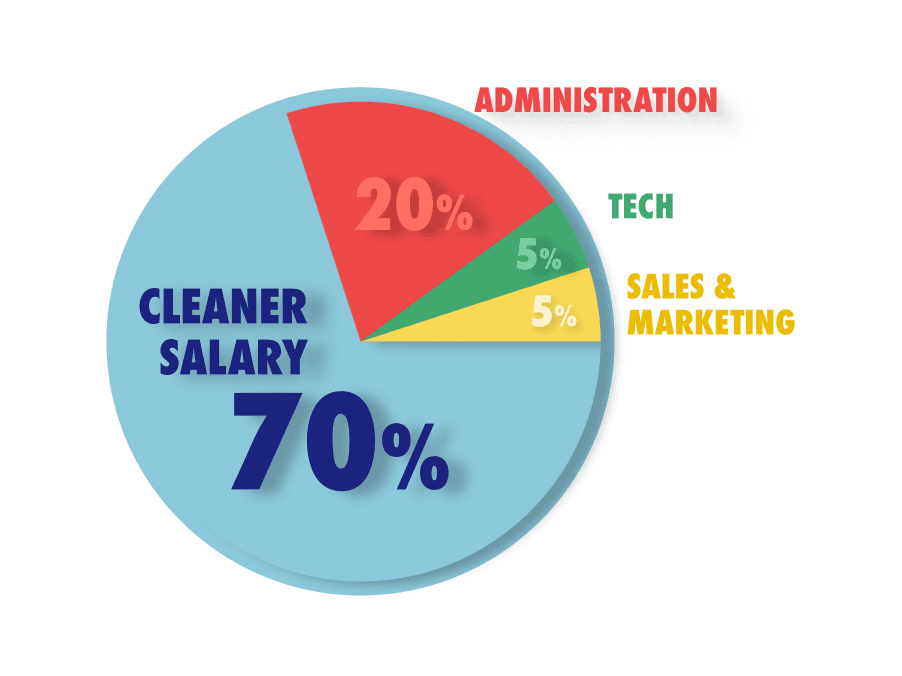 ADMINISTRATION
20%
TECH
5%
SALES & MARKETING
5%
CLEANER SALARY
70%